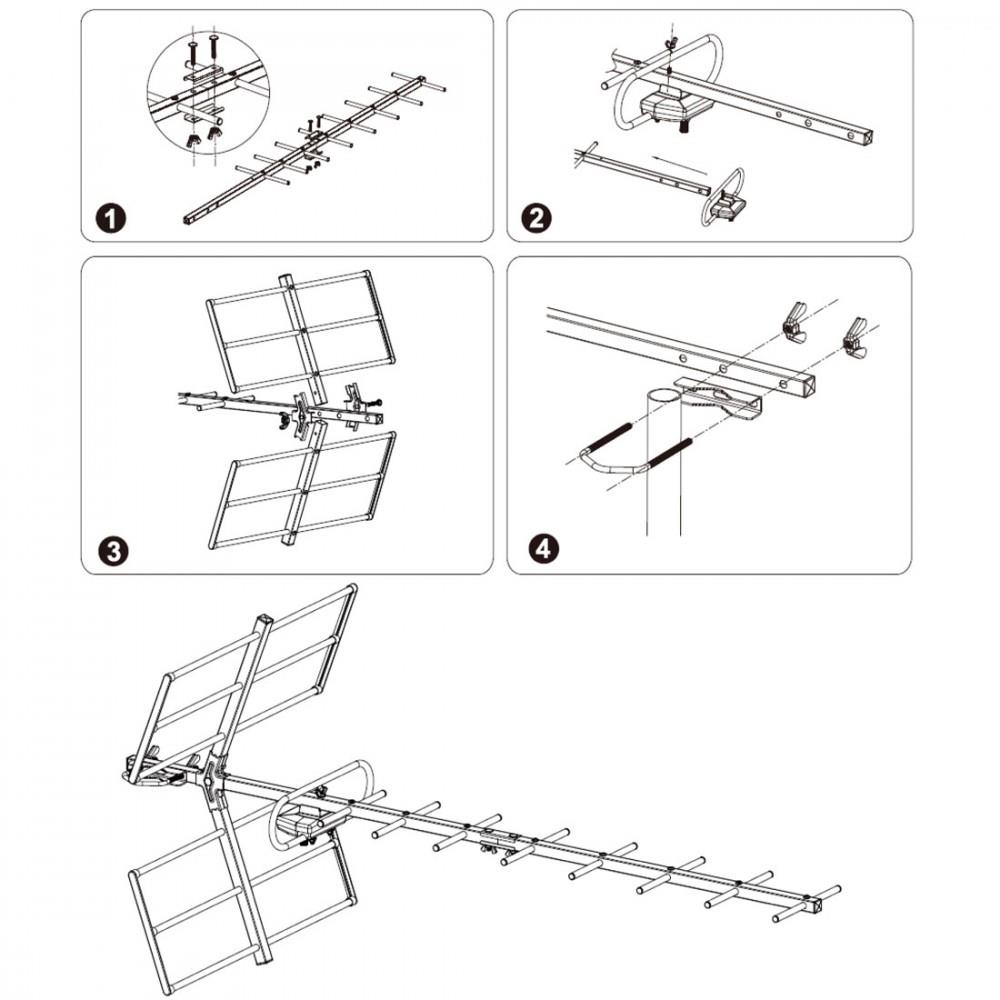 1

2

3

4