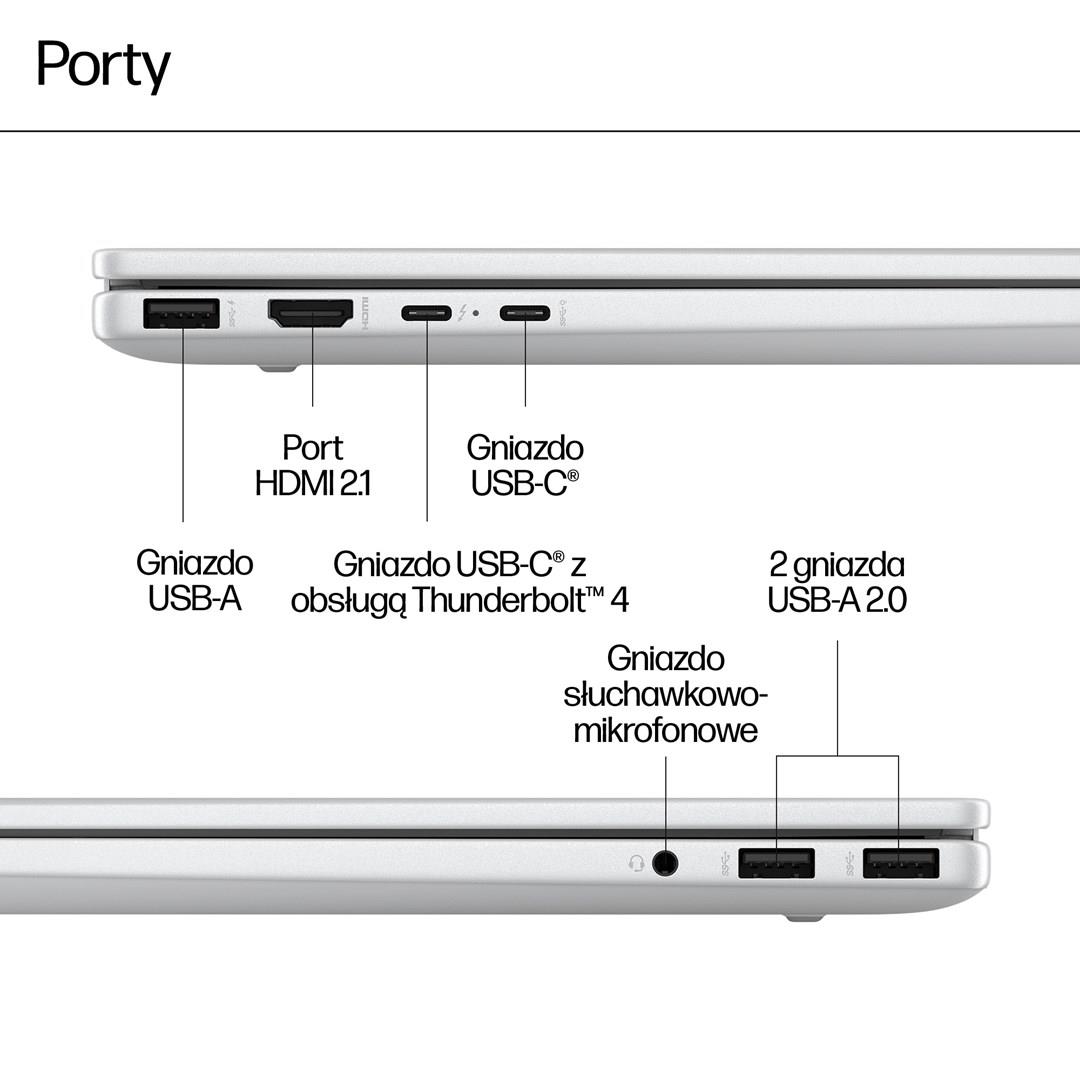 Porty

Port HDMI 2.1

Gniazdo USB-C®

Gniazdo USB-A

Gniazdo USB-C® z obsługą Thunderbolt™ 4

2 gniazda USB-A 2.0

Gniazdo słuchawkowo-mikrofonowe