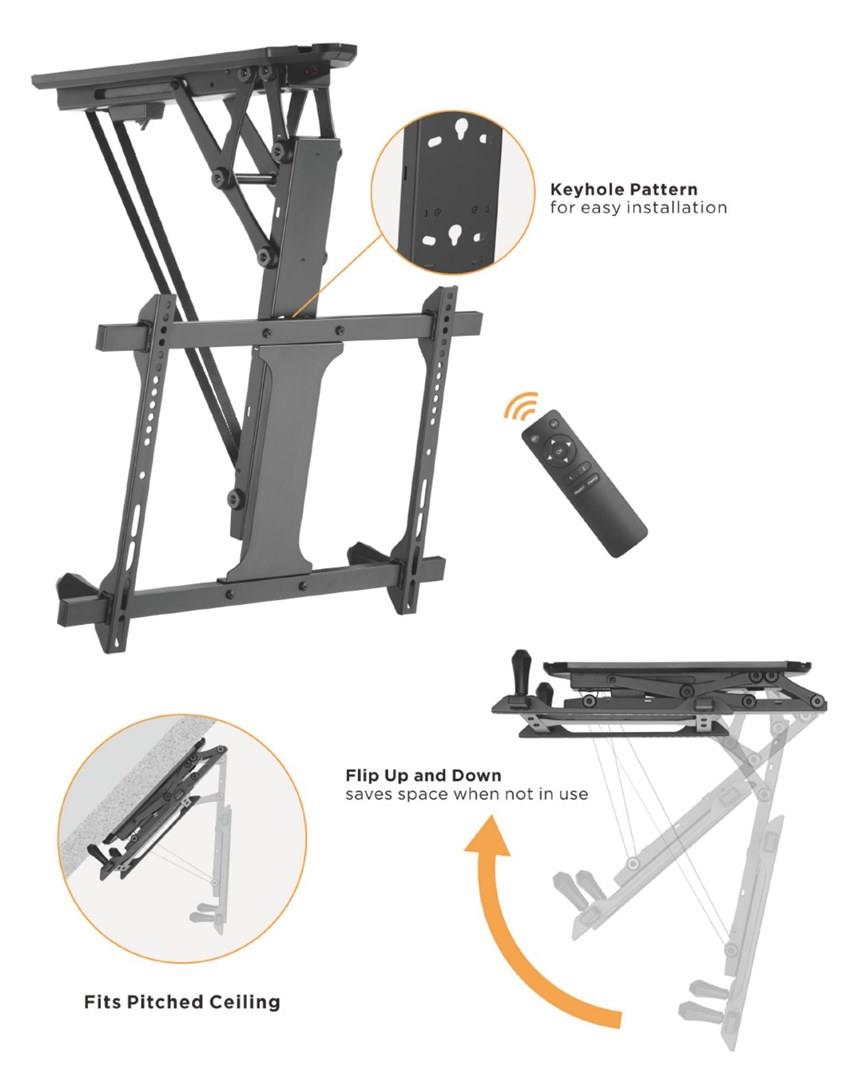 Keyhole Pattern
for easy installation

Flip Up and Down
saves space when not in use

Fits Pitched Ceiling