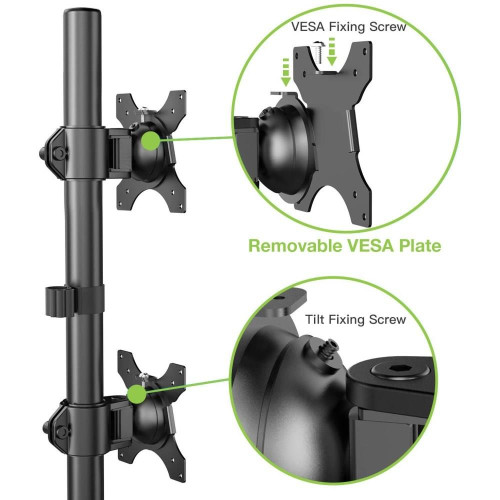 VESA Fixing Screw

Removable VESA Plate

Tilt Fixing Screw