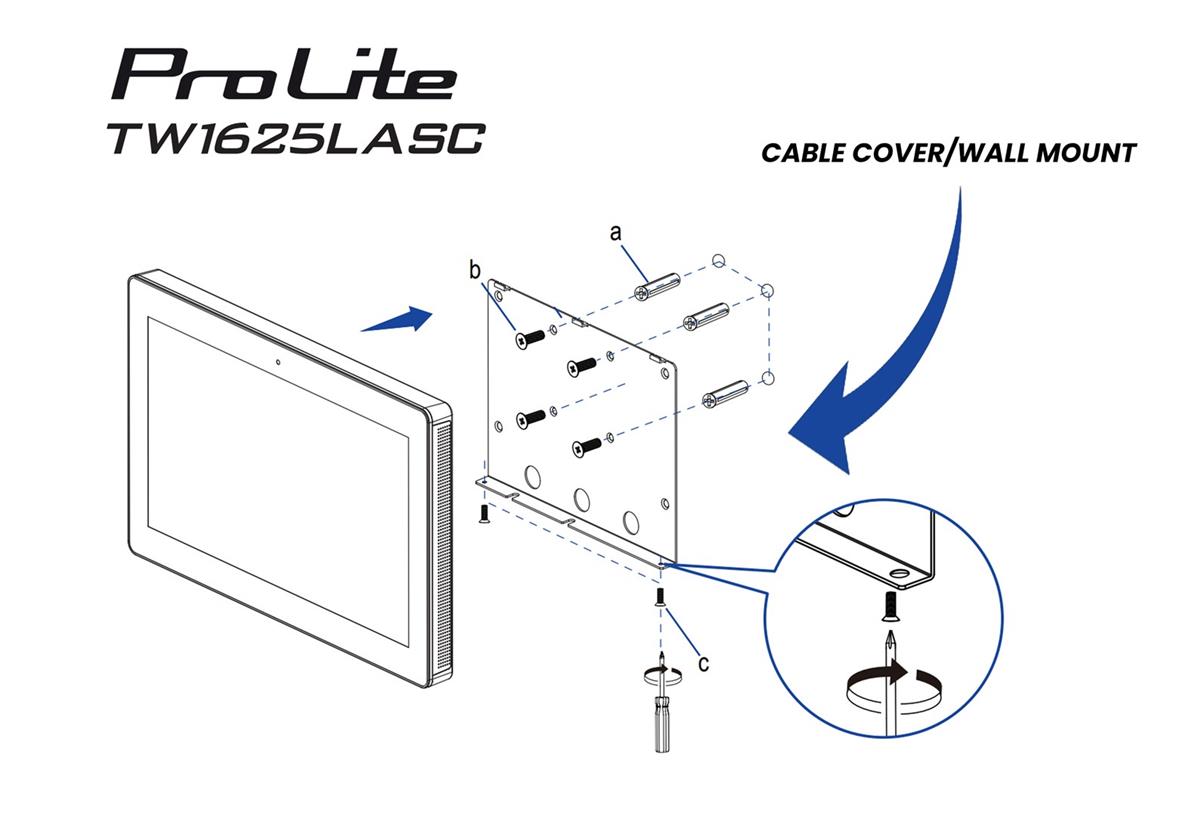 ProLite
TW1625LASC

CABLE COVER/WALL MOUNT

a
b
c