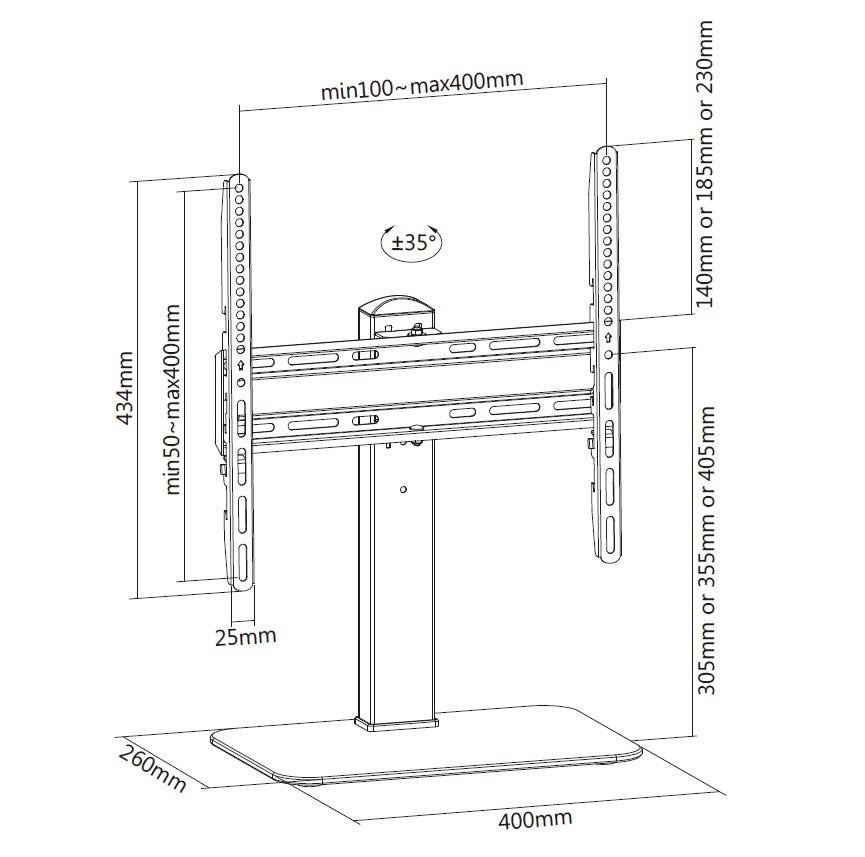 min100~max400mm

140mm or 185mm or 230mm

±35°

434mm

min50~max400mm

25mm

305mm or 355mm or 405mm

260mm

400mm